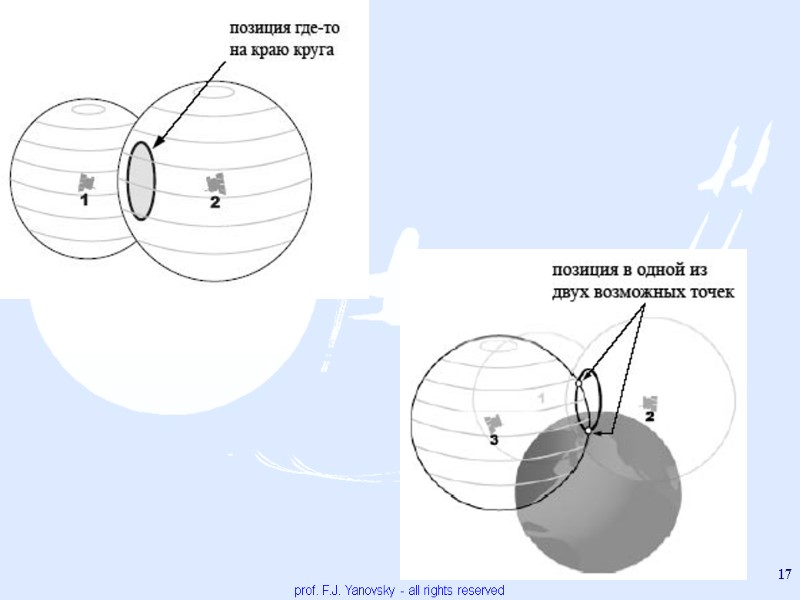 позиция где-то на краю круга

1

2

позиция в одной из двух возможных точек

1

2

3

17

prof. F.J. Yanovsky - all rights reserved